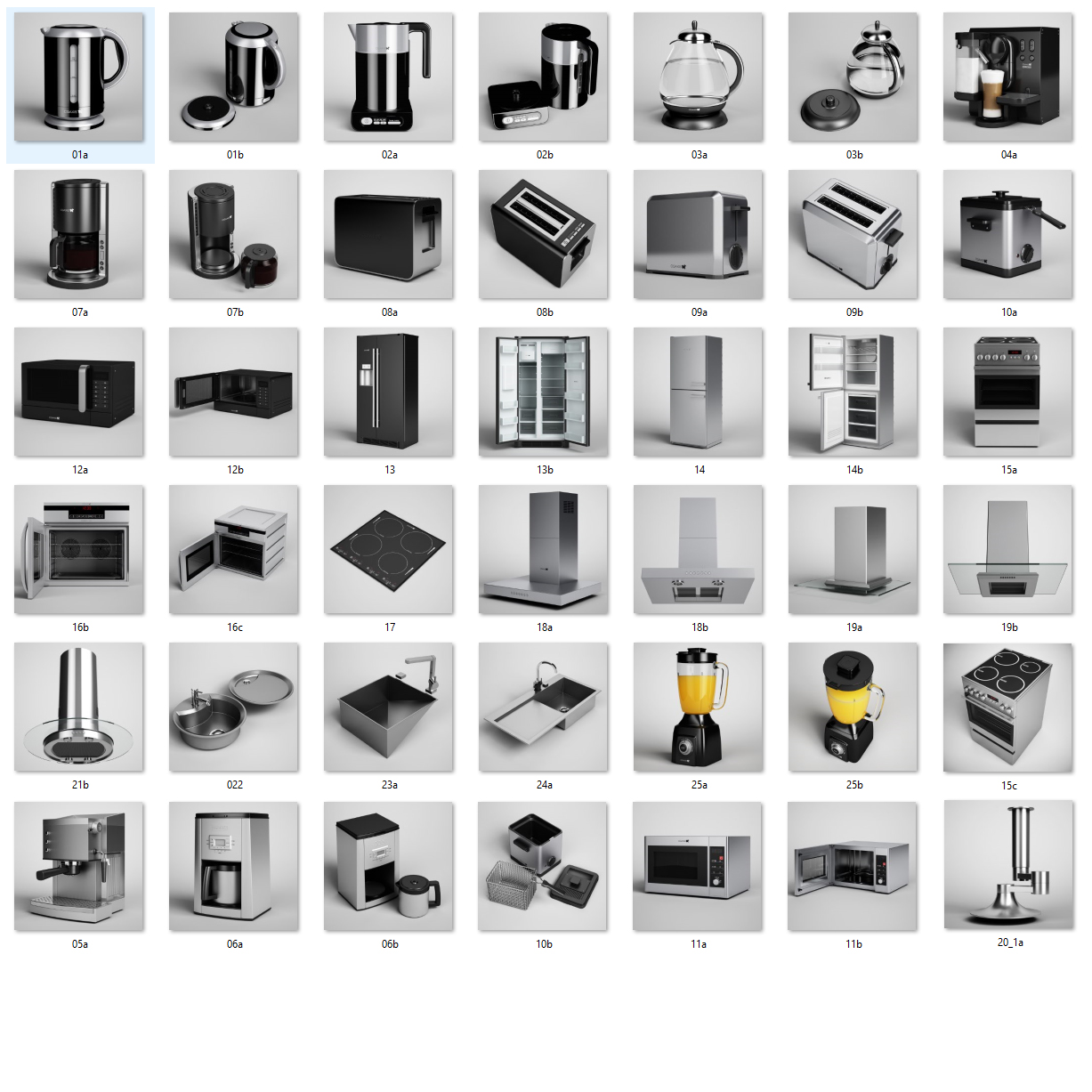 01a
01b
02a
02b
03a
03b
04a

07a
07b
08a
08b
09a
09b
10a

12a
12b
13
13b
14
14b
15a

16b
16c
17
18a
18b
19a
19b

21b
022
23a
24a
25a
25b
15c

05a
06a
06b
10b
11a
11b
20_1a